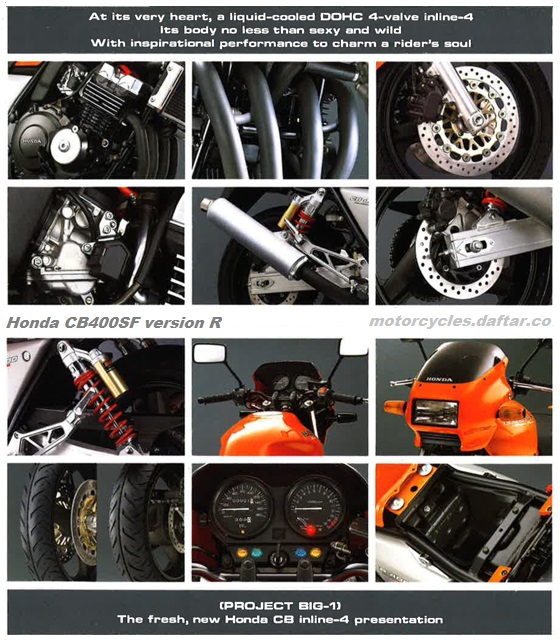 At its very heart, a liquid-cooled DOHC 4-valve inline-4
Its body no less than sexy and wild
With inspirational performance to charm a rider's soul

HONDA

Honda CB400SF version R

motorcycles.daftar.co

HONDA

(PROJECT BIG-1)
The fresh, new Honda CB inline-4 presentation